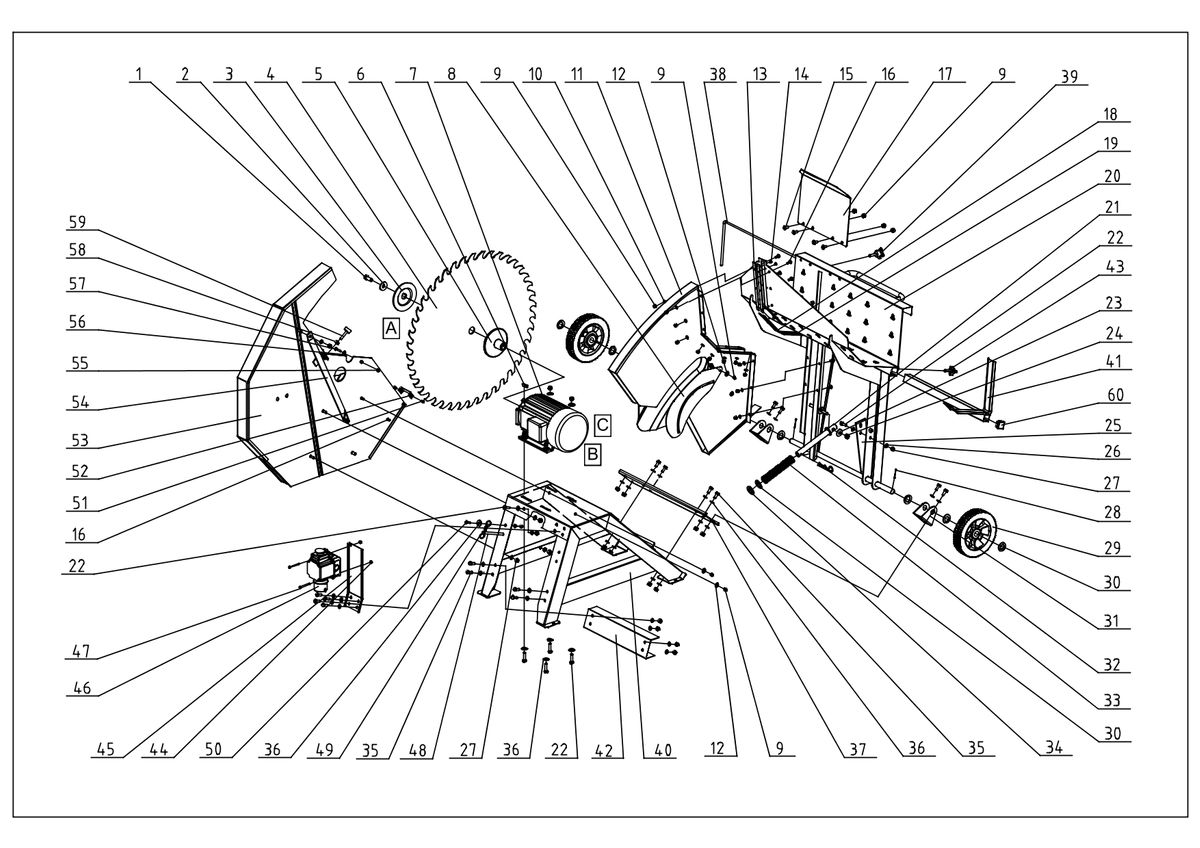 1 2 3 4 5 6 7 8 9 10 11 12 9 38 13 14 15 16 17 9 39

18
19
20
21
22
43
23
24
41
60
25
26
27
28
29
30
31
32
33
30

59
58
57
56
55
54
53
52
51
16
22

A
C
B

47
46

45 44 50 36 49 35 48 27 36 22 42 40 12 9 37 36 35 34