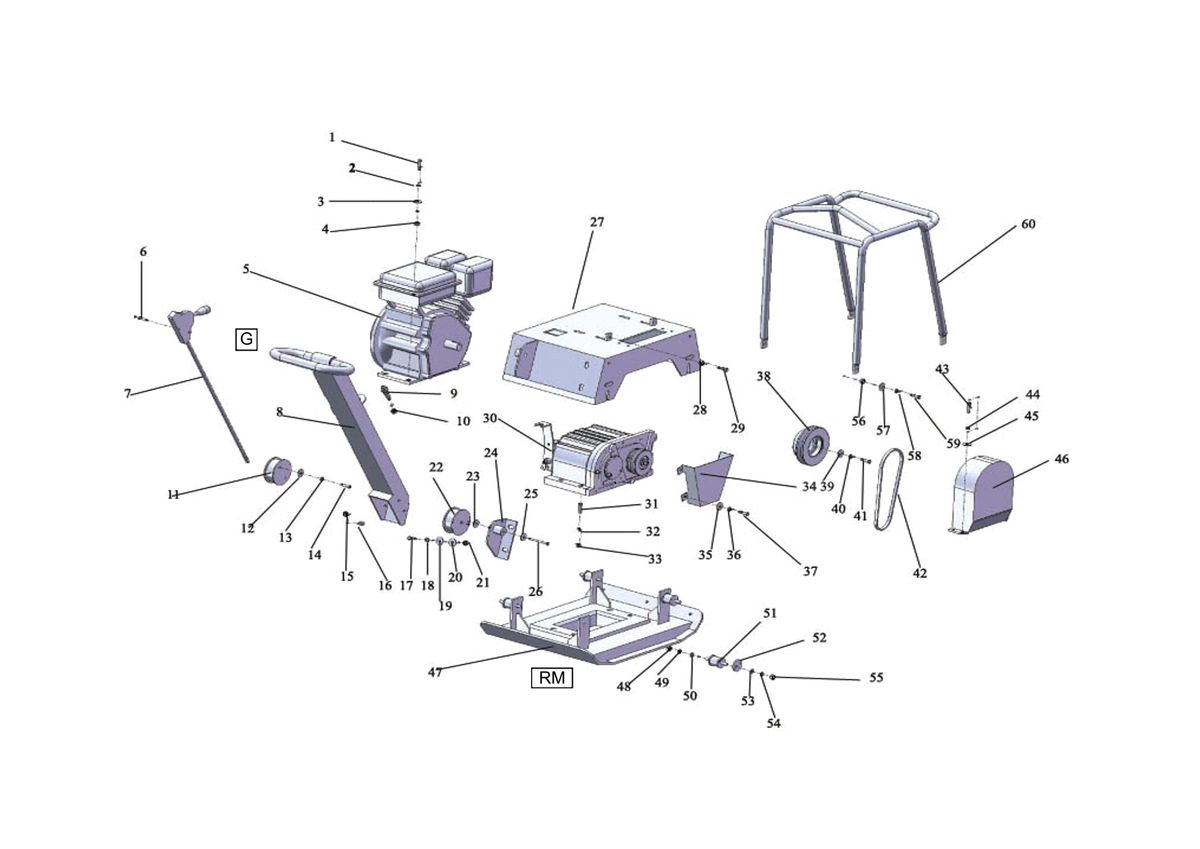 1
2
3
4
5
6
7
G
8
9
10
11
12
13
14
15
16
17
18
19
20
21
22
23
24
25
26
27
28
29
30
31
32
33
34
35
36
37
38
39
40
41
42
43
44
45
46
47
RM
48
49
50
51
52
53
54
55
56
57
58
59
60