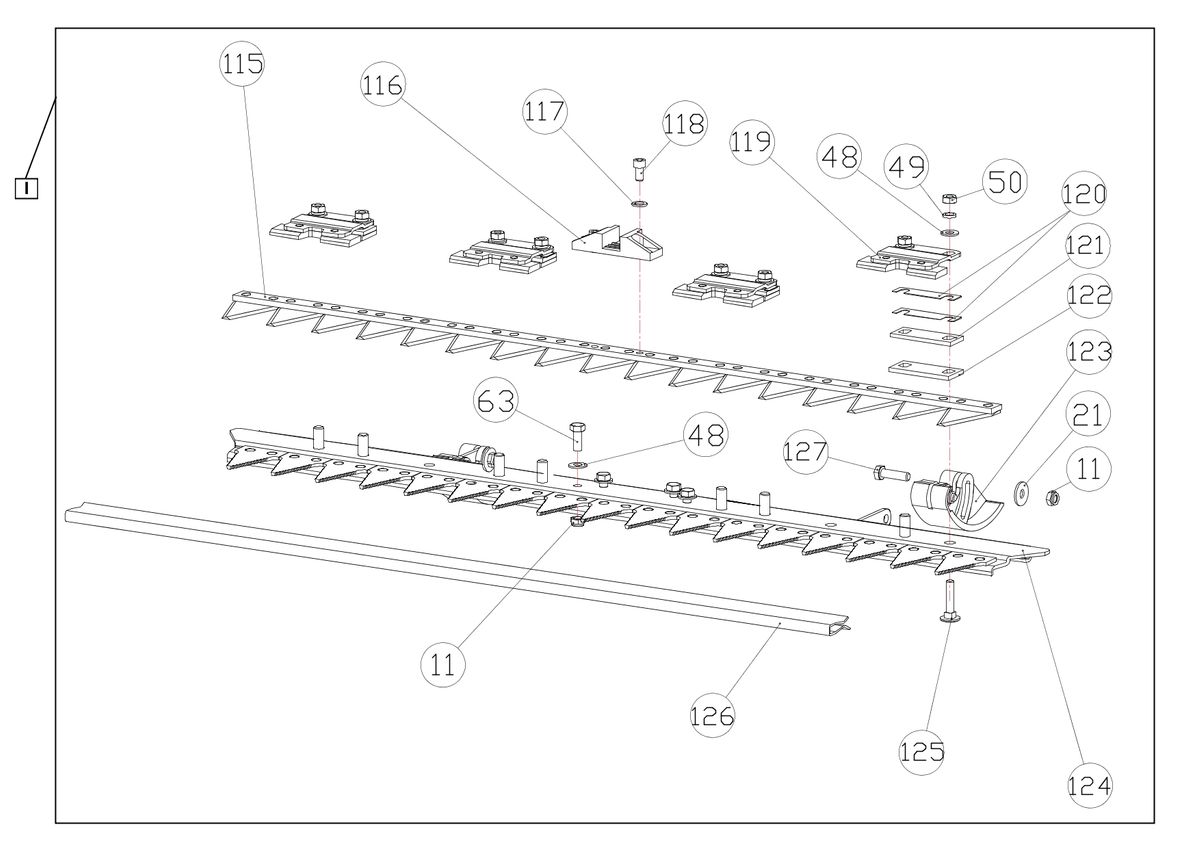 I

115

116

117

118

119

48

49

50

120

121

122

123

63

48

127

21

11

11

126

125

124