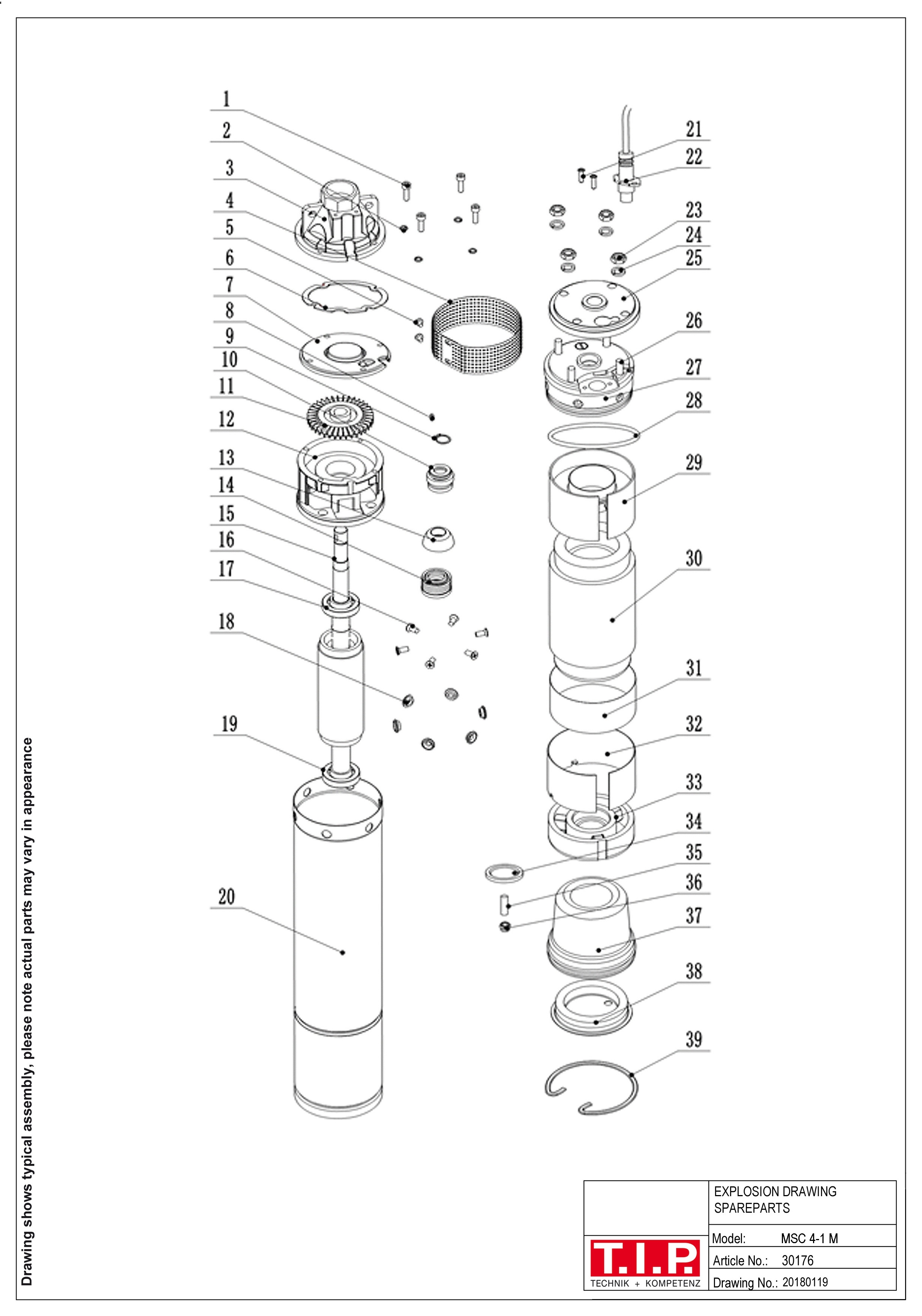 Drawing shows typical assembly, please note actual parts may vary in appearance

1
2
3
4
5
6
7
8
9
10
11
12
13
14
15
16
17
18
19
20

21
22
23
24
25
26
27
28
29
30
31
32
33
34
35
36
37
38
39

EXPLOSION DRAWING
SPAREPARTS

T.I.P.
TECHNIK + KOMPETENZ

Model: MSC 4-1 M
Article No.: 30176
Drawing No.: 20180119