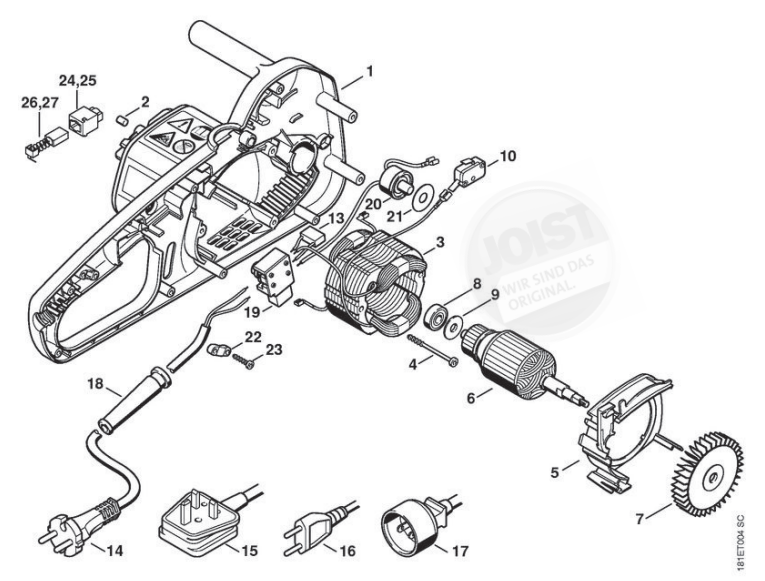 24,25
26,27
2
1
10
20
21
13
3
JOIST
WIR SIND DAS ORIGINAL.
8
9
19
22
23
4
6
18
5
7
14
15
16
17
181ET004 SC