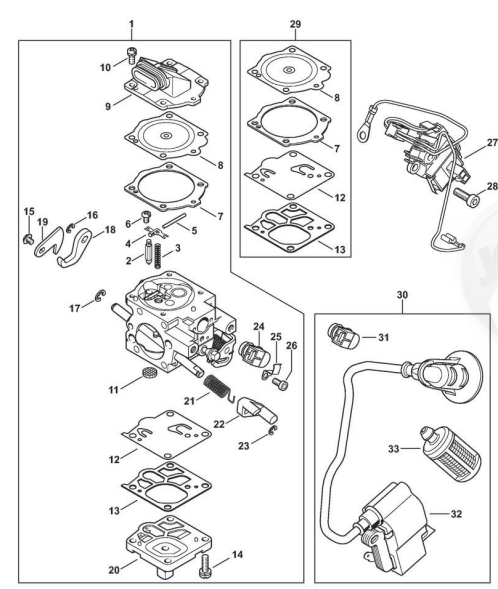 1
10
9
8
7
15
19
16
18
6
5
4
3
2
17
24
25
26
11
21
22
23
12
13
20
14
29
8
7
12
13
27
28
30
31
33
32