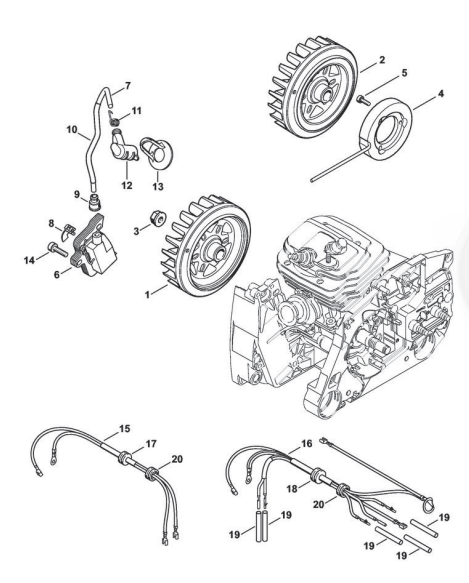 2
5
4
7
11
10
12
13
9
8
3
14
6
1
15
17
20
16
18
20
19
19
19
19
19