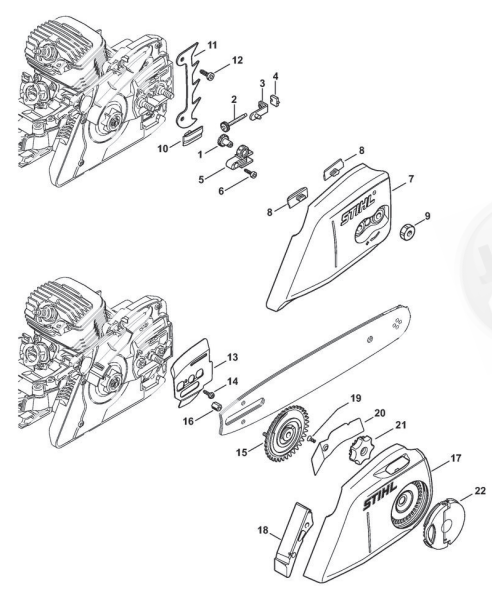 11
12
3
4
2
10
1
5
6
8
7
8
STIHL
9
13
14
16
19
20
21
15
17
STIHL
22
18