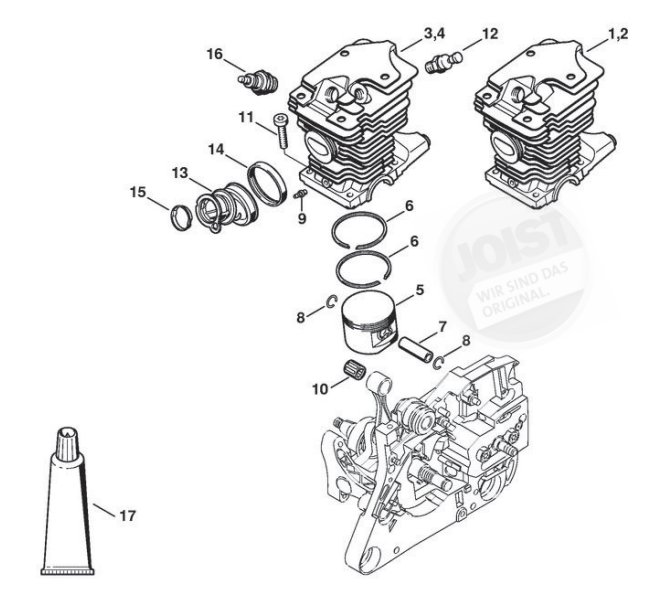 16
3,4
12
1,2
11
14
13
15
9
6
6
JOIST
WIR SIND DAS ORIGINAL.
8
5
7
8
10
17