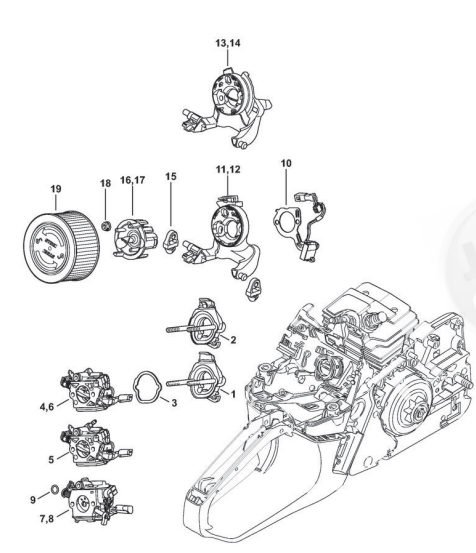 13,14

19

18

16,17

15

11,12

10

2

1

3

4,6

5

9

7,8