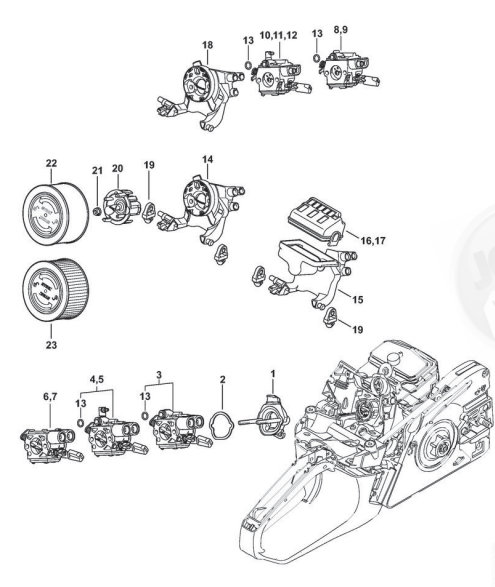 18
13
10,11,12
13
8,9
22
21
20
19
14
16,17
15
19
23
6,7
4,5
13
3
13
2
1