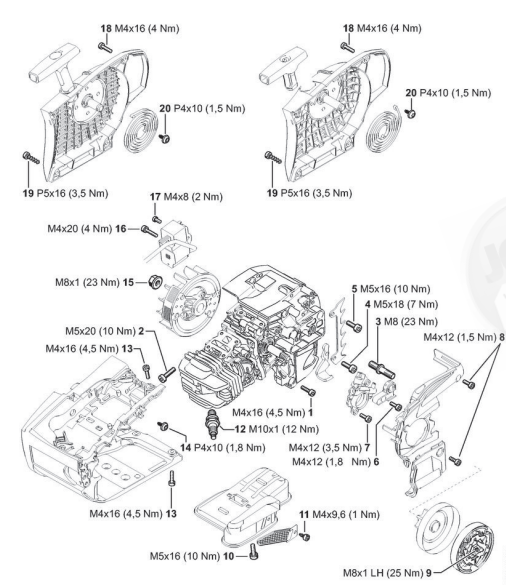 18 M4x16 (4 Nm)

20 P4x10 (1,5 Nm)

19 P5x16 (3,5 Nm)

18 M4x16 (4 Nm)

20 P4x10 (1,5 Nm)

19 P5x16 (3,5 Nm)

17 M4x8 (2 Nm)

M4x20 (4 Nm) 16

M8x1 (23 Nm) 15

5 M5x16 (10 Nm)

4 M5x18 (7 Nm)

3 M8 (23 Nm)

M4x12 (1,5 Nm) 8

M5x20 (10 Nm) 2

M4x16 (4,5 Nm) 13

M4x16 (4,5 Nm) 1

12 M10x1 (12 Nm)

14 P4x10 (1,8 Nm)

M4x12 (3,5 Nm) 7

M4x12 (1,8 Nm) 6

M4x16 (4,5 Nm) 13

11 M4x9,6 (1 Nm)

M5x16 (10 Nm) 10

M8x1 LH (25 Nm) 9