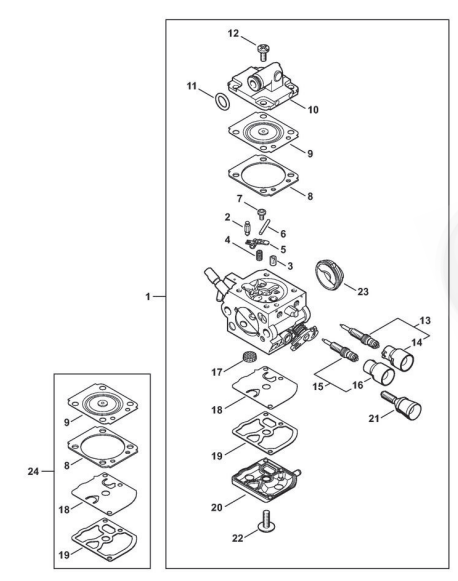 12
11
10
9
8
7
2
6
4
5
3
23
1
13
14
17
15
16
18
21
19
20
22
9
8
24
18
19