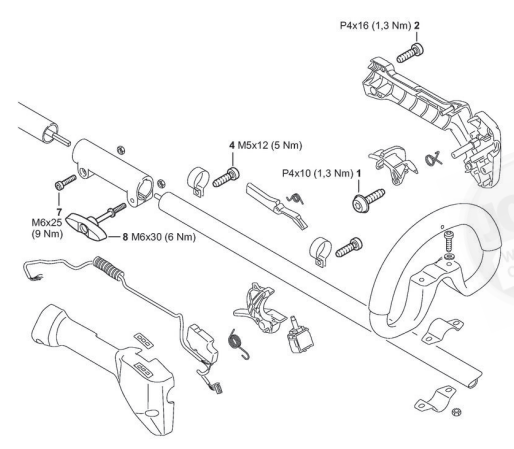 P4x16 (1,3 Nm) 2

4 M5x12 (5 Nm)

P4x10 (1,3 Nm) 1

7
M6x25
(9 Nm)

8 M6x30 (6 Nm)