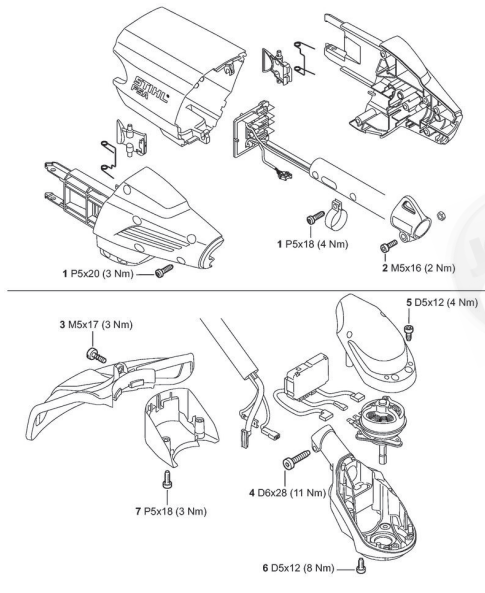 STIHL FSA

1 P5x18 (4 Nm)

2 M5x16 (2 Nm)

1 P5x20 (3 Nm)

5 D5x12 (4 Nm)

3 M5x17 (3 Nm)

4 D6x28 (11 Nm)

7 P5x18 (3 Nm)

6 D5x12 (8 Nm)