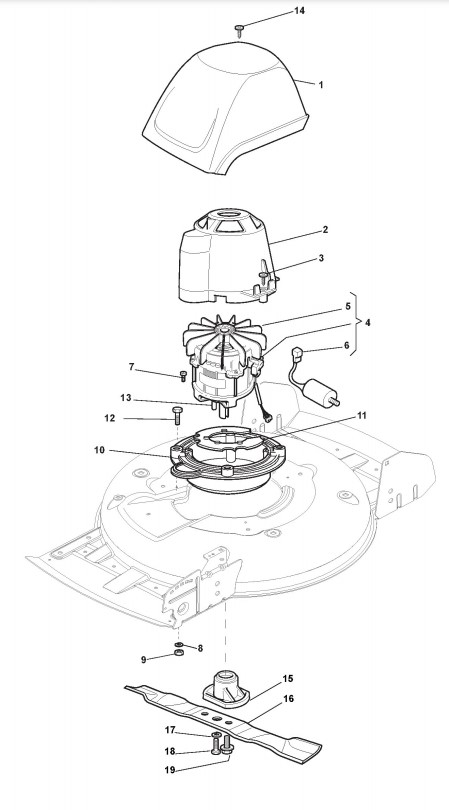 14
1
2
3
5
4
6
7
13
12
11
10
8
9
15
16
17
18
19