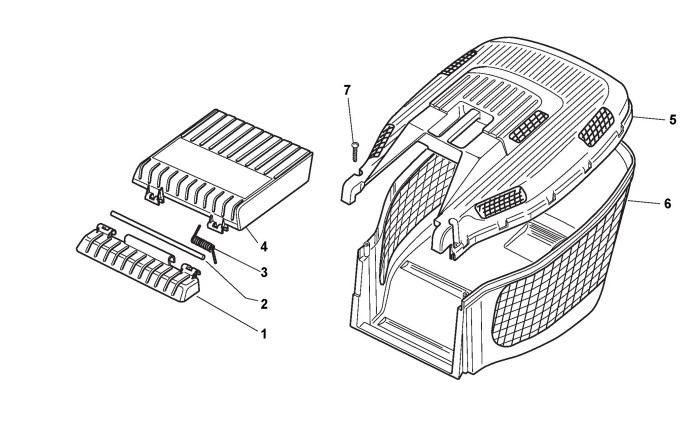 7
5
6
4
3
2
1