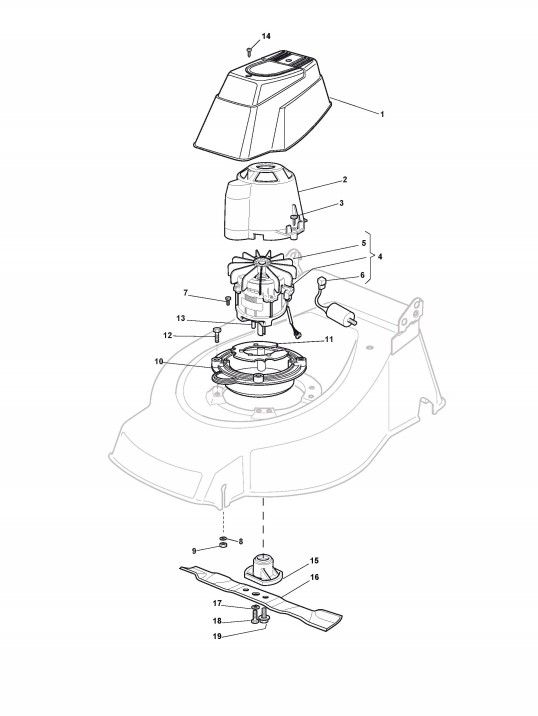 14
1
2
3
5
4
6
7
13
12
11
10
8
9
15
16
17
18
19