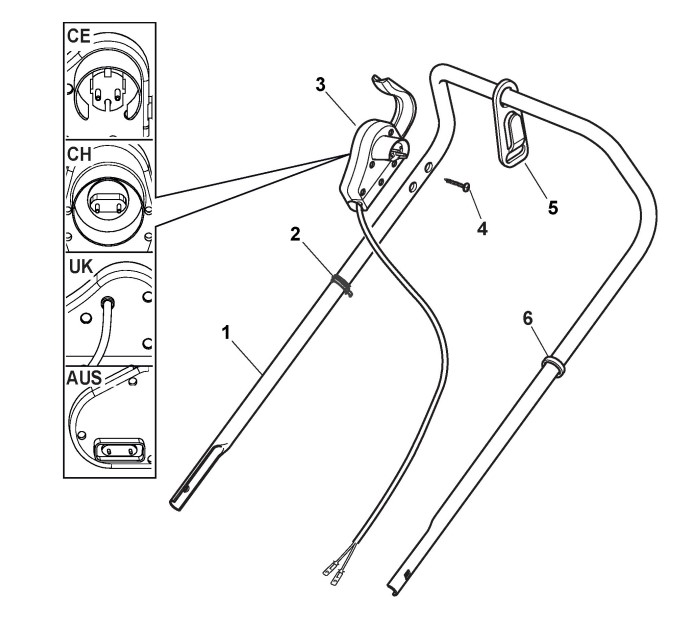 CE
CH
UK
AUS
3
2
1
4
5
6