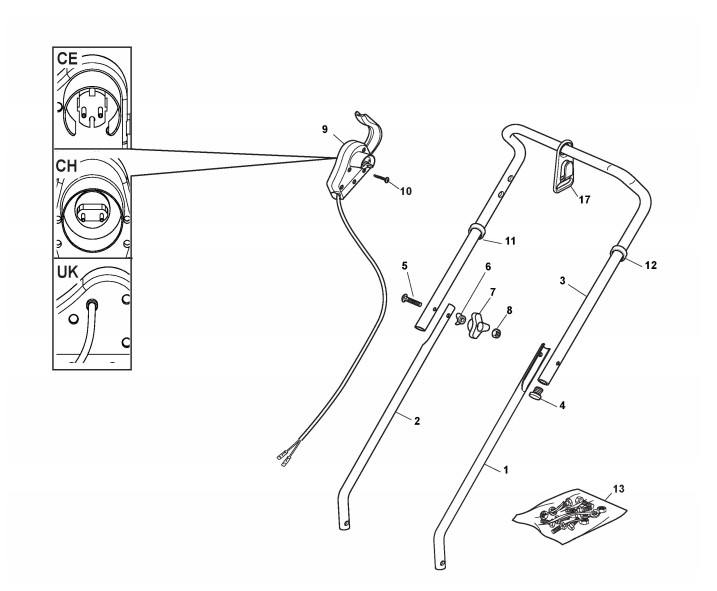 CE
CH
UK
9
10
17
11
12
5
6
7
8
3
4
2
1
13