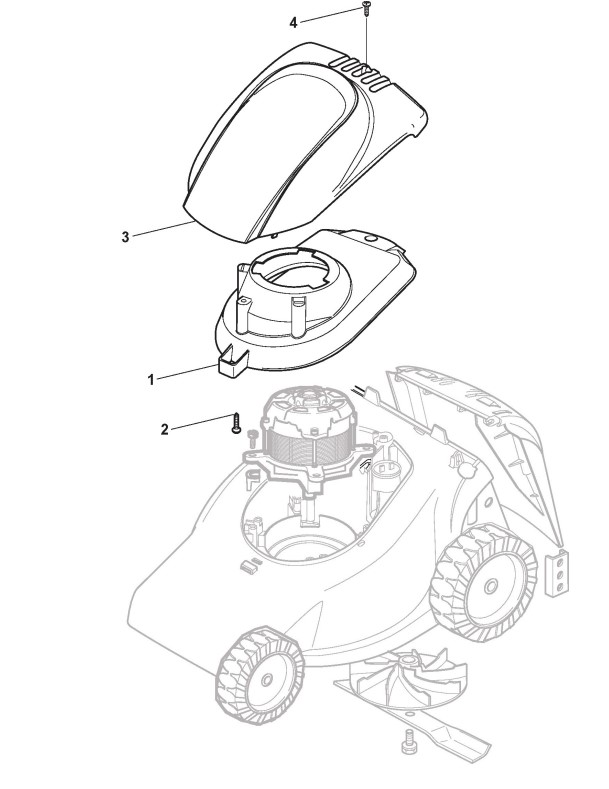 4
3
1
2