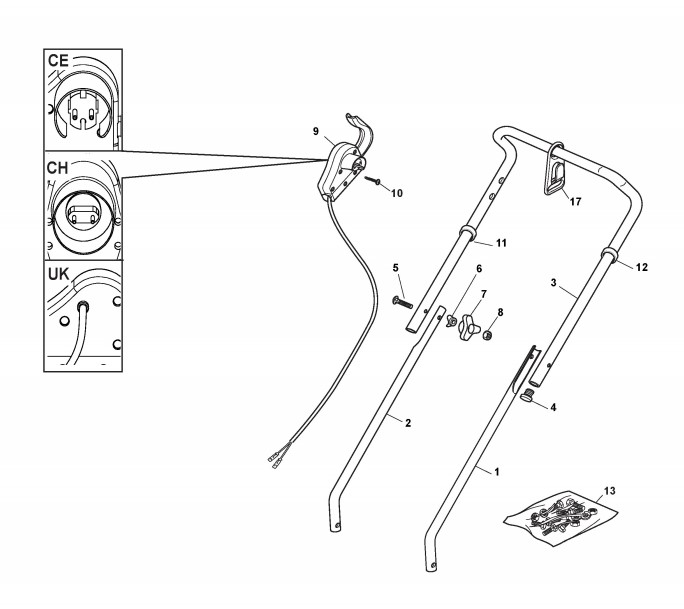 CE
CH
UK
9
10
17
11
12
5
6
7
8
3
4
2
1
13