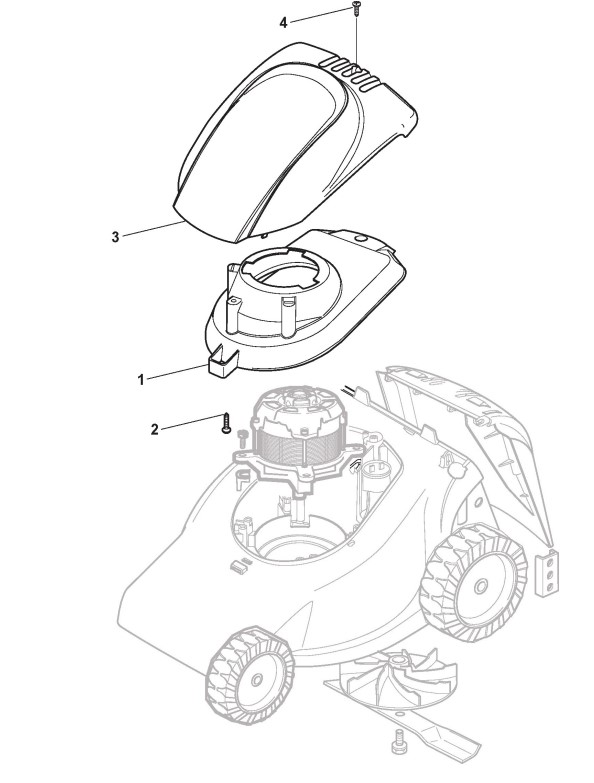 4
3
1
2