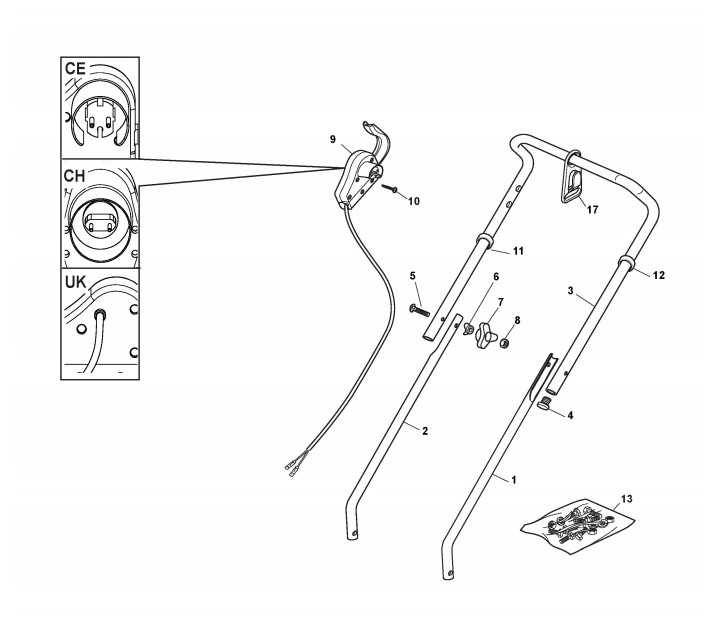 CE
CH
UK
9
10
17
11
12
5
6
7
8
3
4
2
1
13