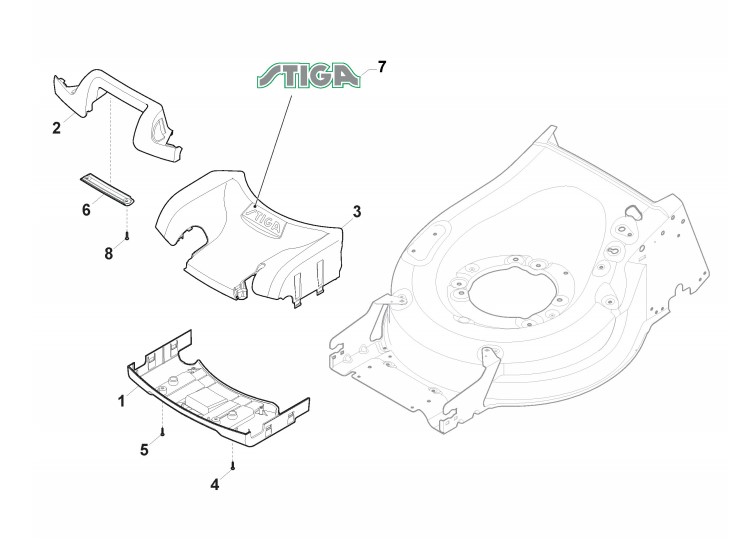 STIGA 7
2
6
8
STIGA
3
1
5
4