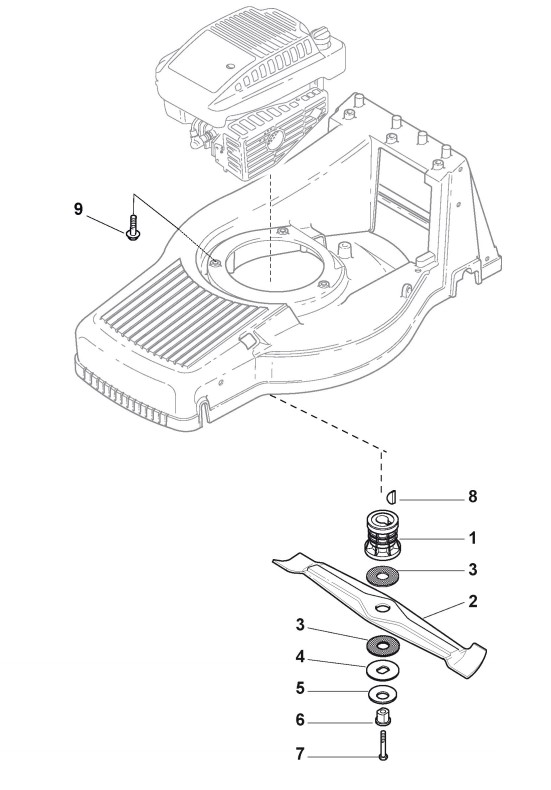 9
8
1
3
2
3
4
5
6
7