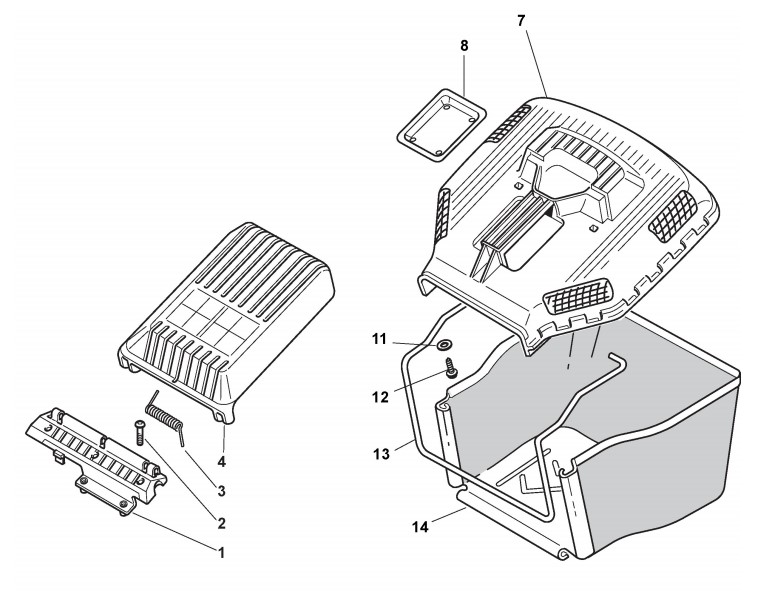 7
8
11
12
13
14
4
3
2
1