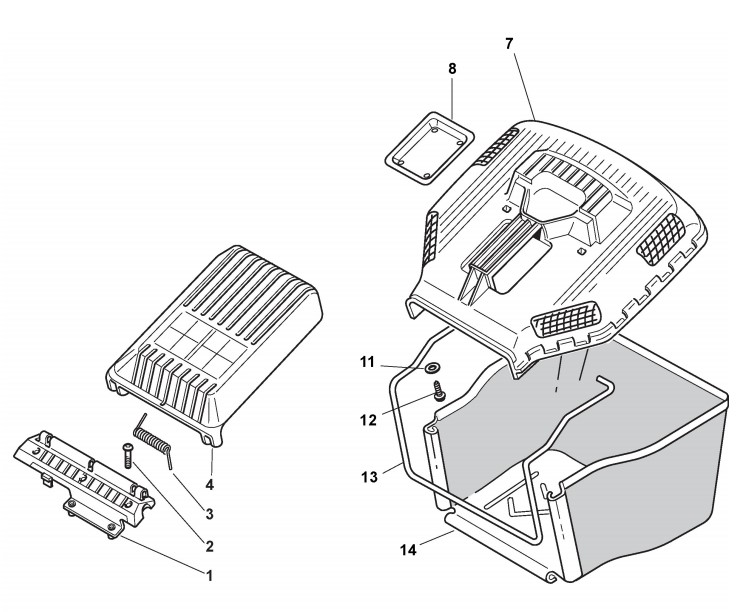 7
8
11
12
13
14
4
3
2
1