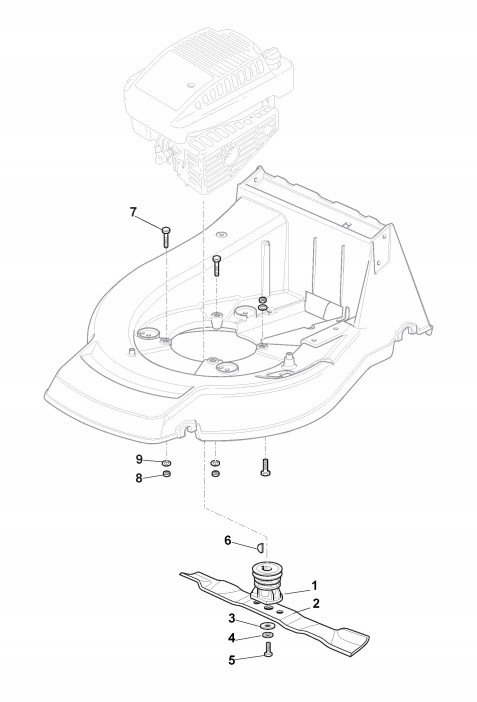 7
9
8
6
1
2
3
4
5