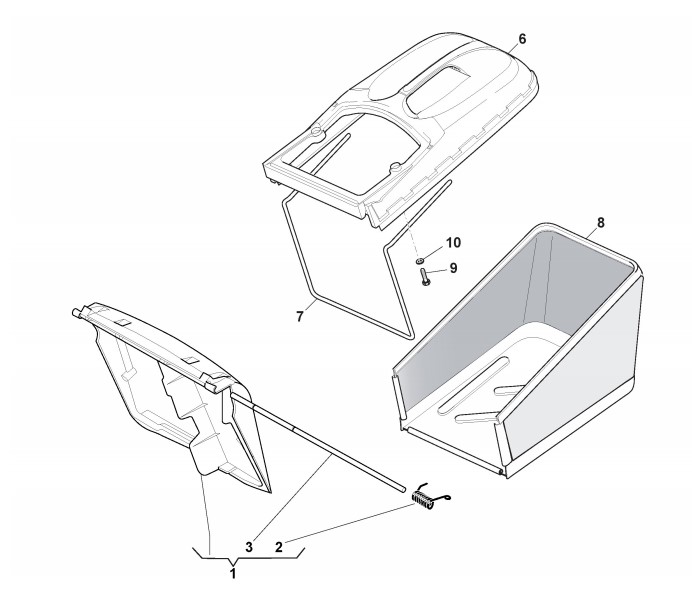 6
8
10
9
7
3
2
1