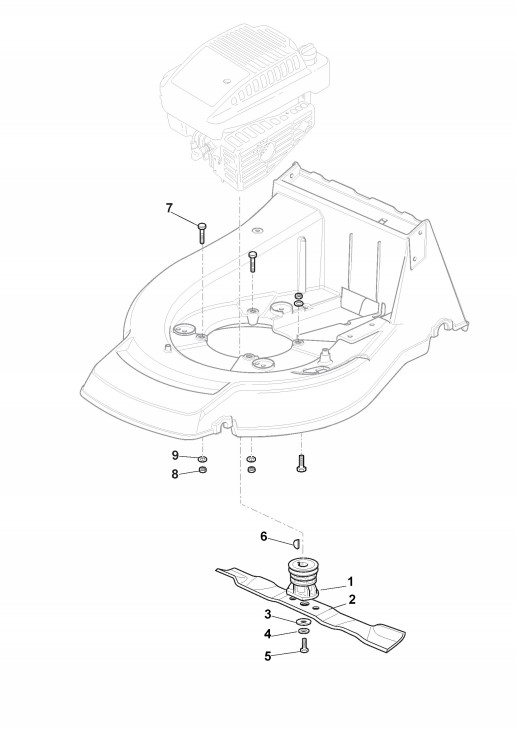 7

9
8

6
1
2
3
4
5