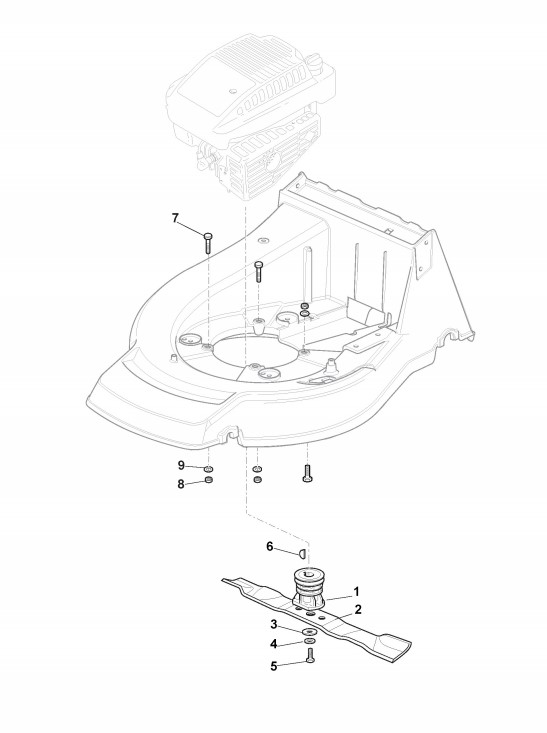 7
9
8
6
1
2
3
4
5