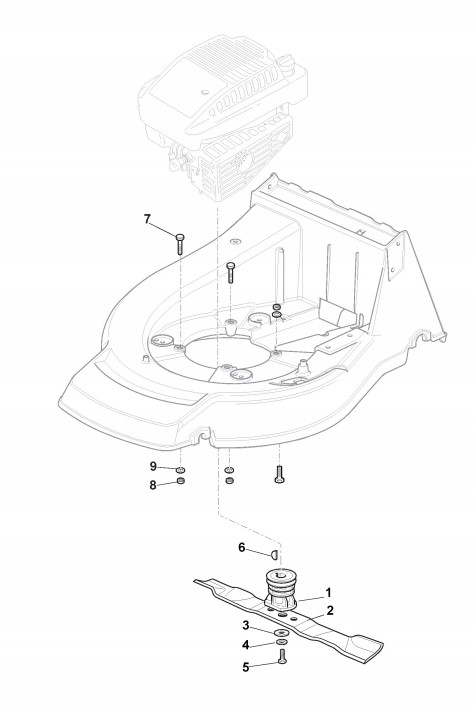 7
9
8
6
1
2
3
4
5