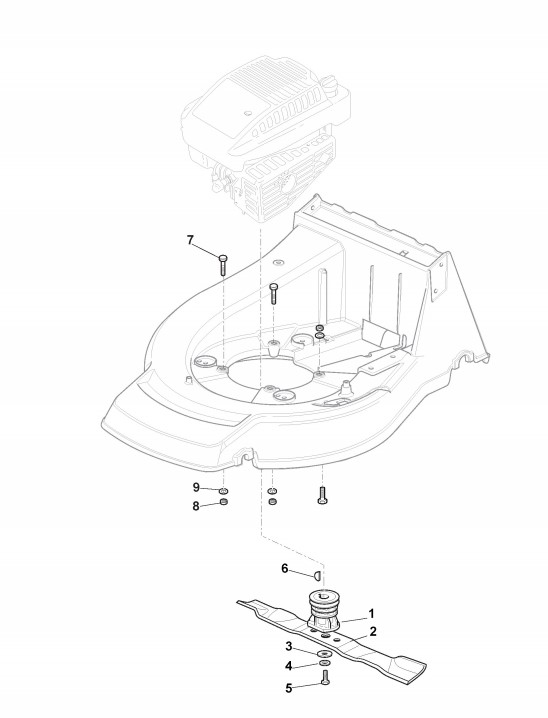 7
9
8
6
1
2
3
4
5