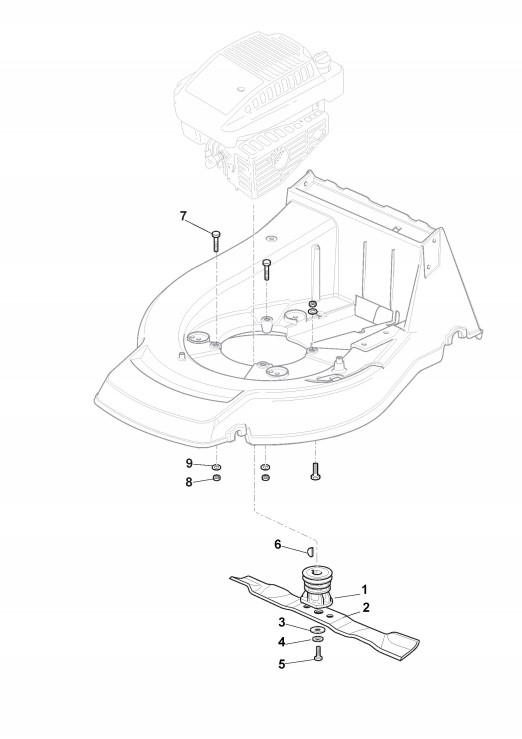 7
9
8
6
1
2
3
4
5