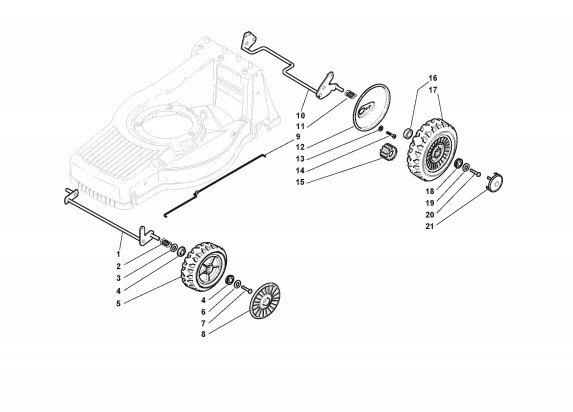 16
17
10
11
9
12
13
14
15
18
19
20
21
1
2
3
4
5
4
6
7
8