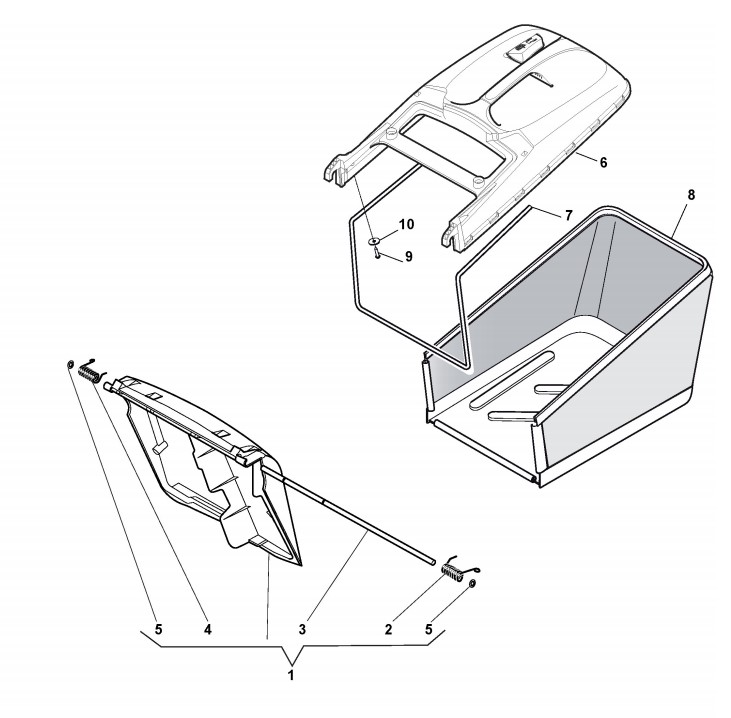 6
8
7
10
9
5
4
3
2
5
1