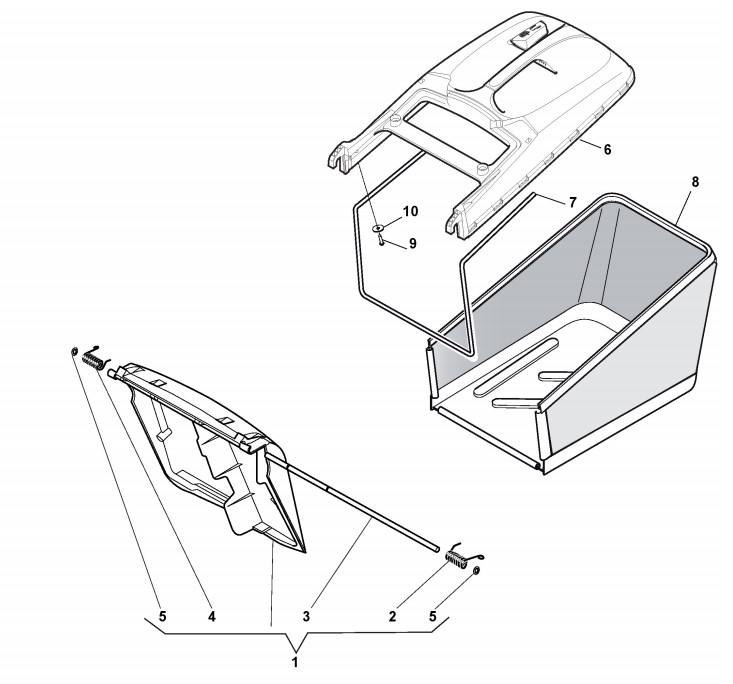 6
8
7
10
9
5
4
3
2
5
1