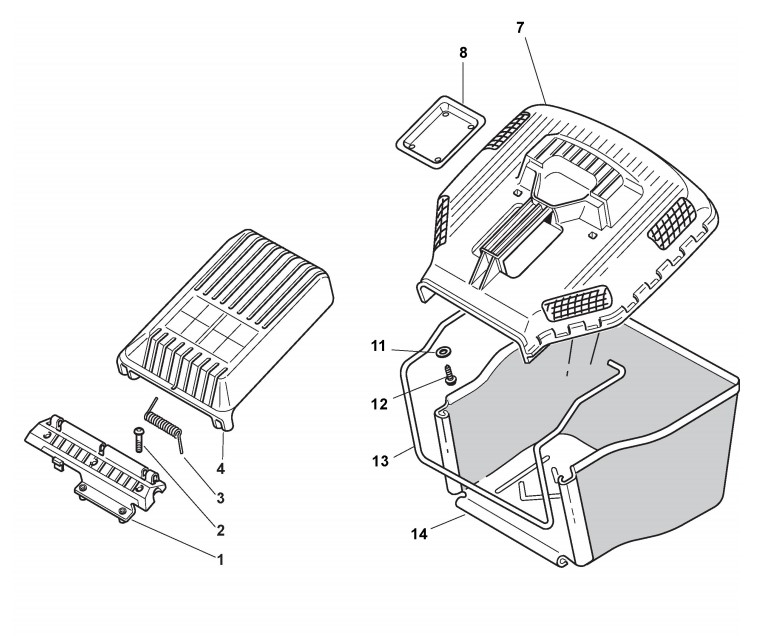 7
8
11
12
13
14
4
3
2
1