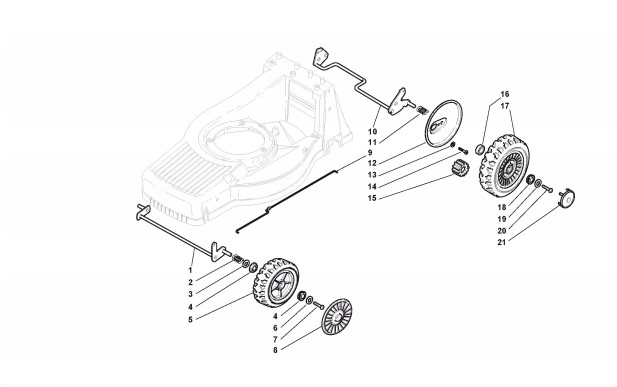 16
17
10
11
9
12
13
14
15
18
19
20
21
1
2
3
4
5
4
6
7
8