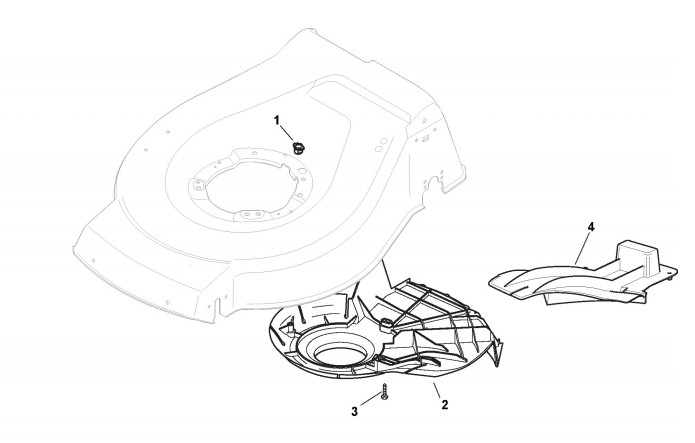 1
4
3
2