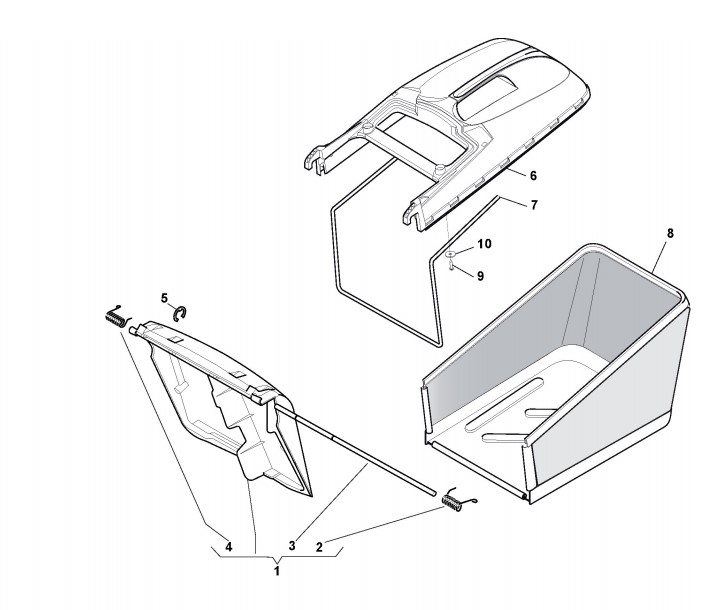 6
7
8
10
9
5
4
3
2
1