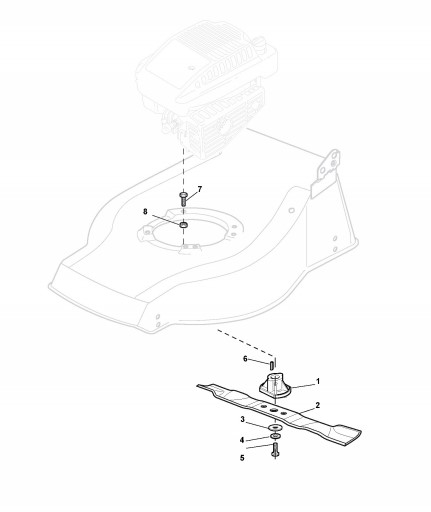 7
8
6
1
2
3
4
5