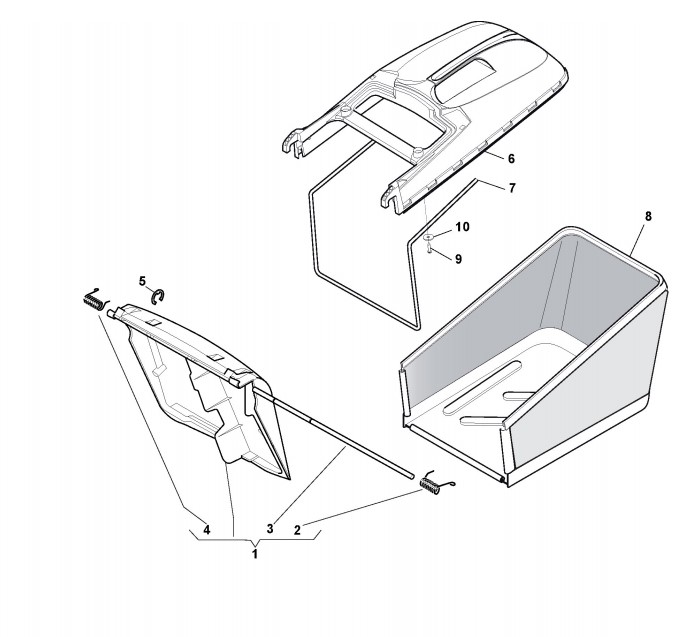 6
7
8
10
9
5
4
3
2
1