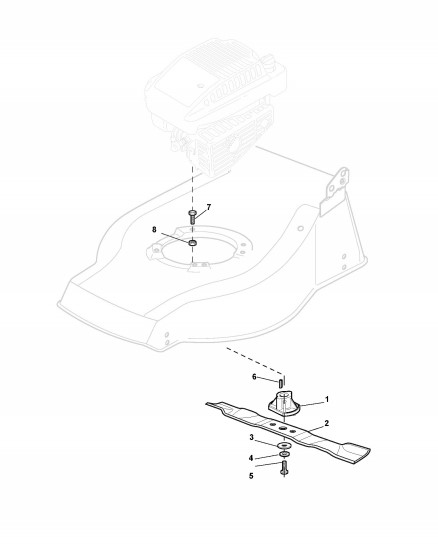 7
8
6
1
2
3
4
5