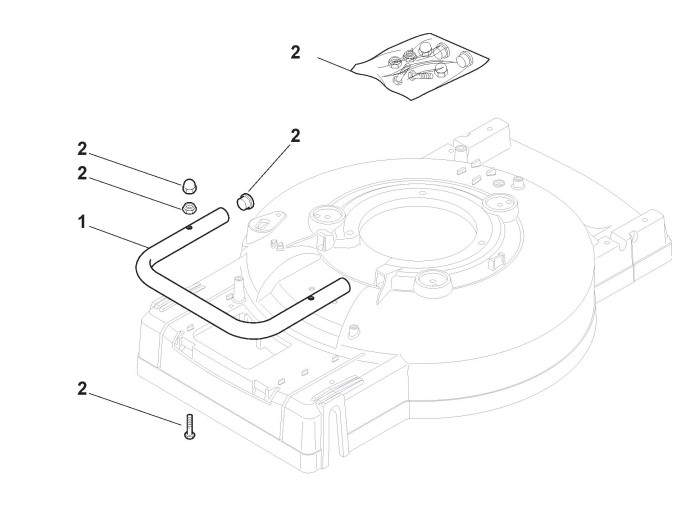 2
2
2
2
1
2