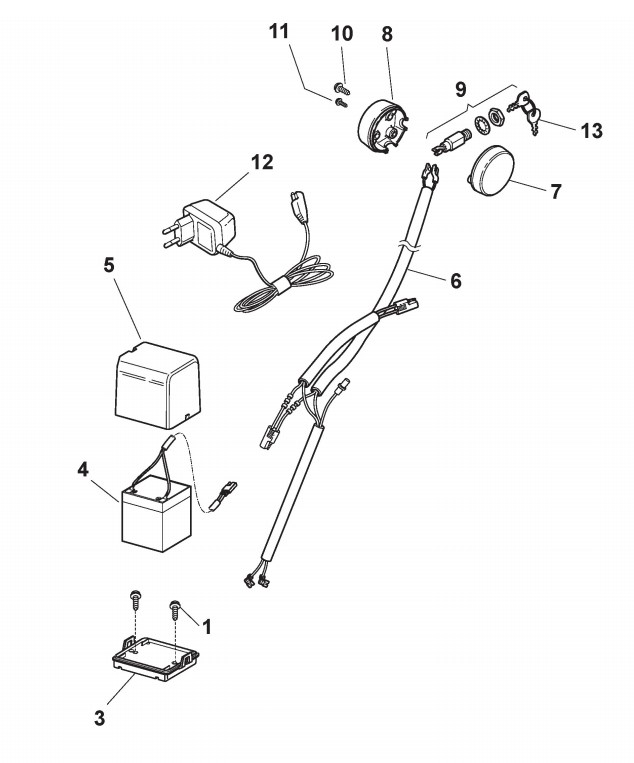 11
10
8
9
13
12
7
5
6
4
1
3