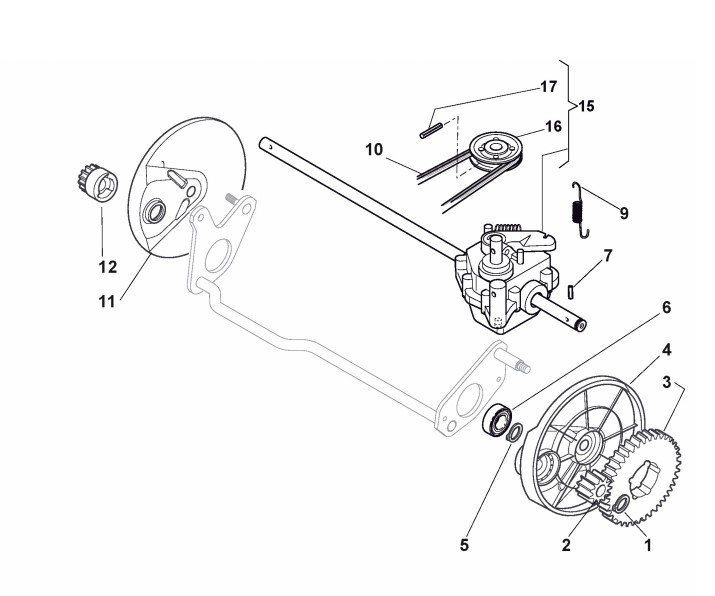 17
15
16
10
9
12
11
7
6
4
3
5
2
1