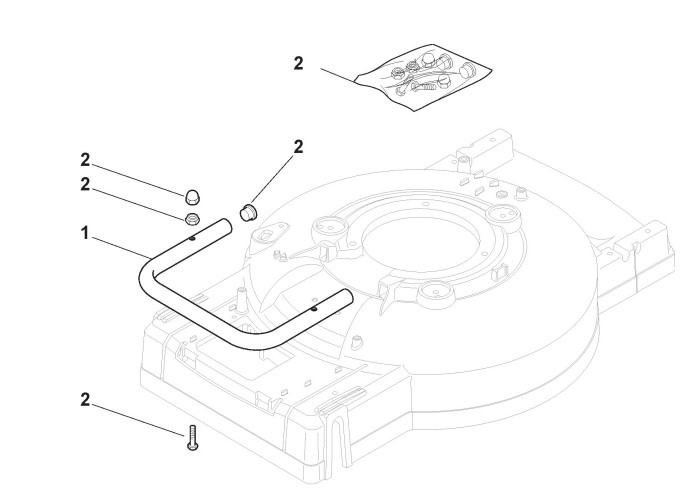 2

2

2

2

1

2