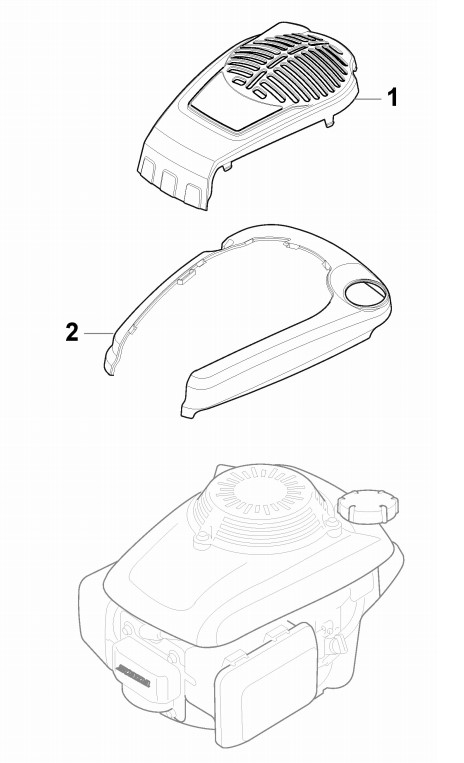 1

2